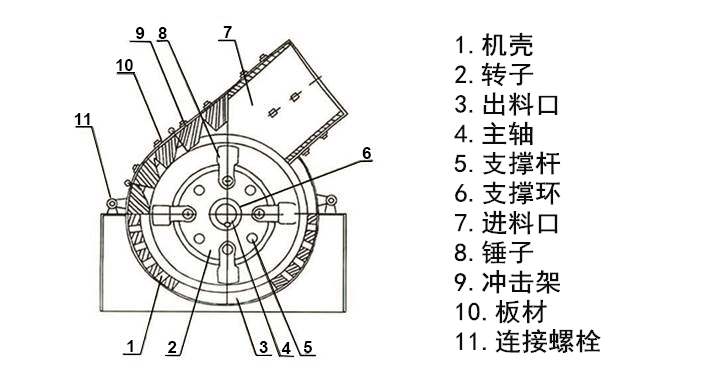 9
8
7
10
11
6
1
2
3
4
5

1. 机壳
2. 转子
3. 出料口
4. 主轴
5. 支撑杆
6. 支撑环
7. 进料口
8. 锤子
9. 冲击架
10. 板材
11. 连接螺栓